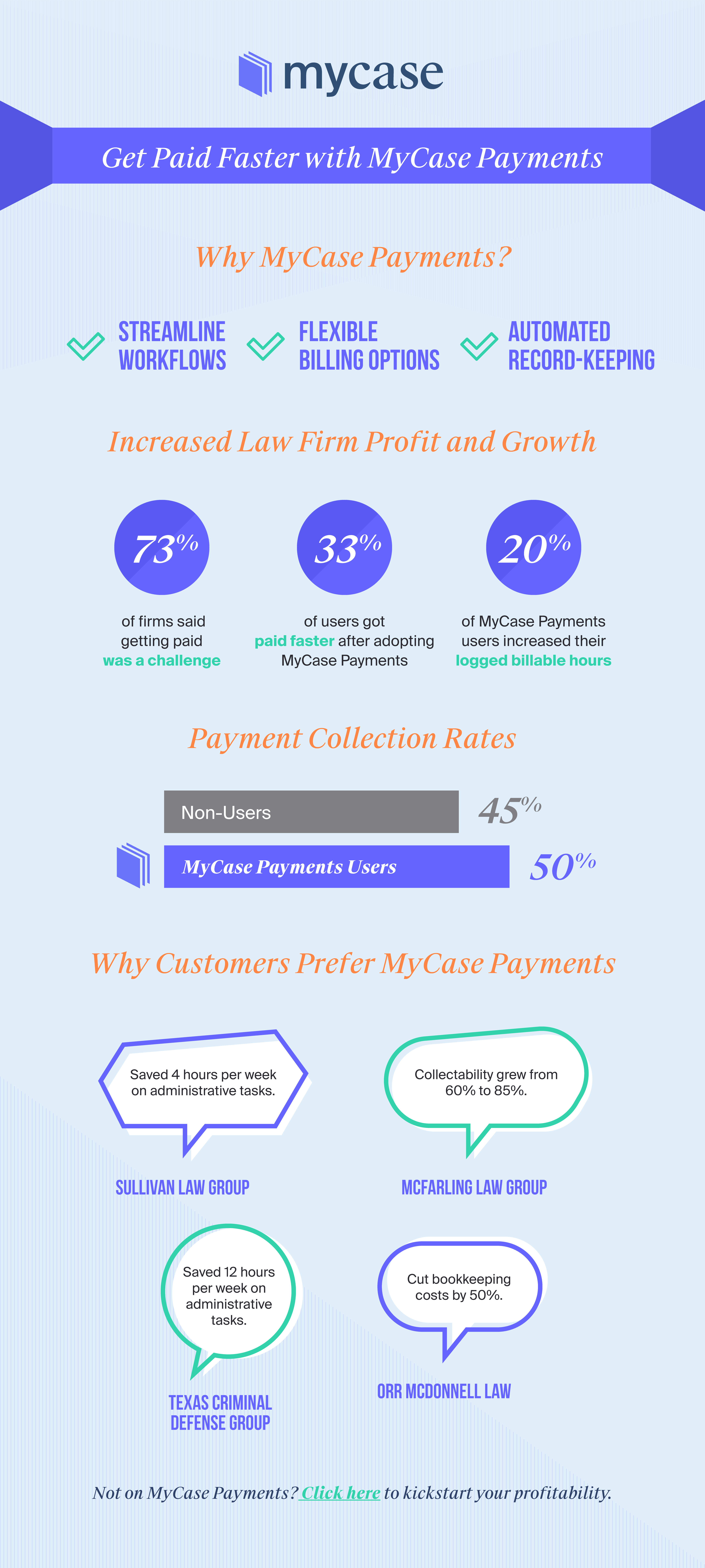 mycase

Get Paid Faster with MyCase Payments

Why MyCase Payments?

STREAMLINE WORKFLOWS

FLEXIBLE BILLING OPTIONS

AUTOMATED RECORD-KEEPING

Increased Law Firm Profit and Growth

73%
of firms said getting paid was a challenge

33%
of users got paid faster after adopting MyCase Payments

20%
of MyCase Payments users increased their logged billable hours

Payment Collection Rates

Non-Users 45%

MyCase Payments Users 50%

Why Customers Prefer MyCase Payments

Saved 4 hours per week on administrative tasks.
SULLIVAN LAW GROUP

Collectability grew from 60% to 85%.
MCFARLING LAW GROUP

Saved 12 hours per week on administrative tasks.
TEXAS CRIMINAL DEFENSE GROUP

Cut bookkeeping costs by 50%.
ORR MCDONNELL LAW

Not on MyCase Payments? Click here to kickstart your profitability.